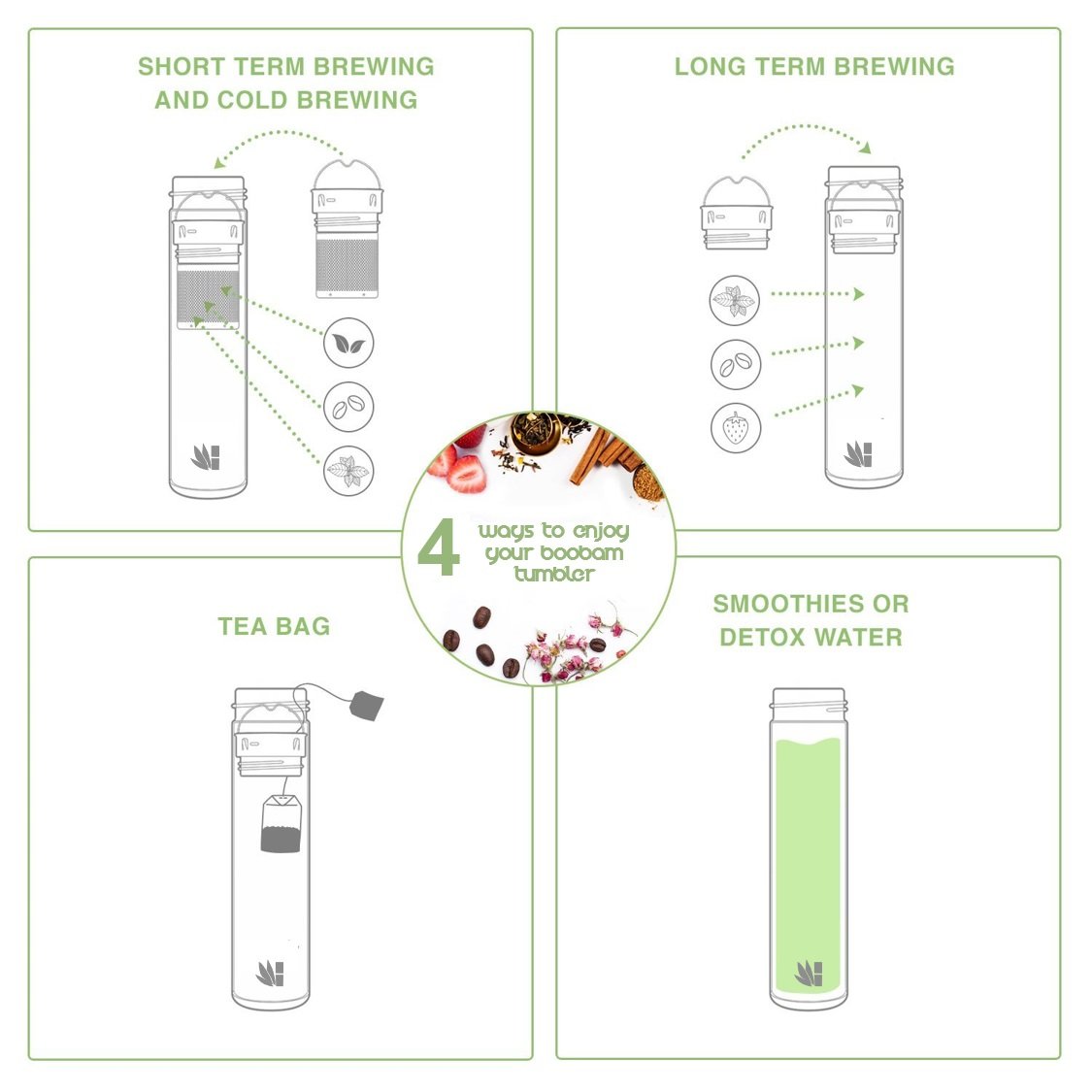 SHORT TERM BREWING AND COLD BREWING

LONG TERM BREWING

4 ways to enjoy your boobam tumbler

TEA BAG

SMOOTHIES OR DETOX WATER